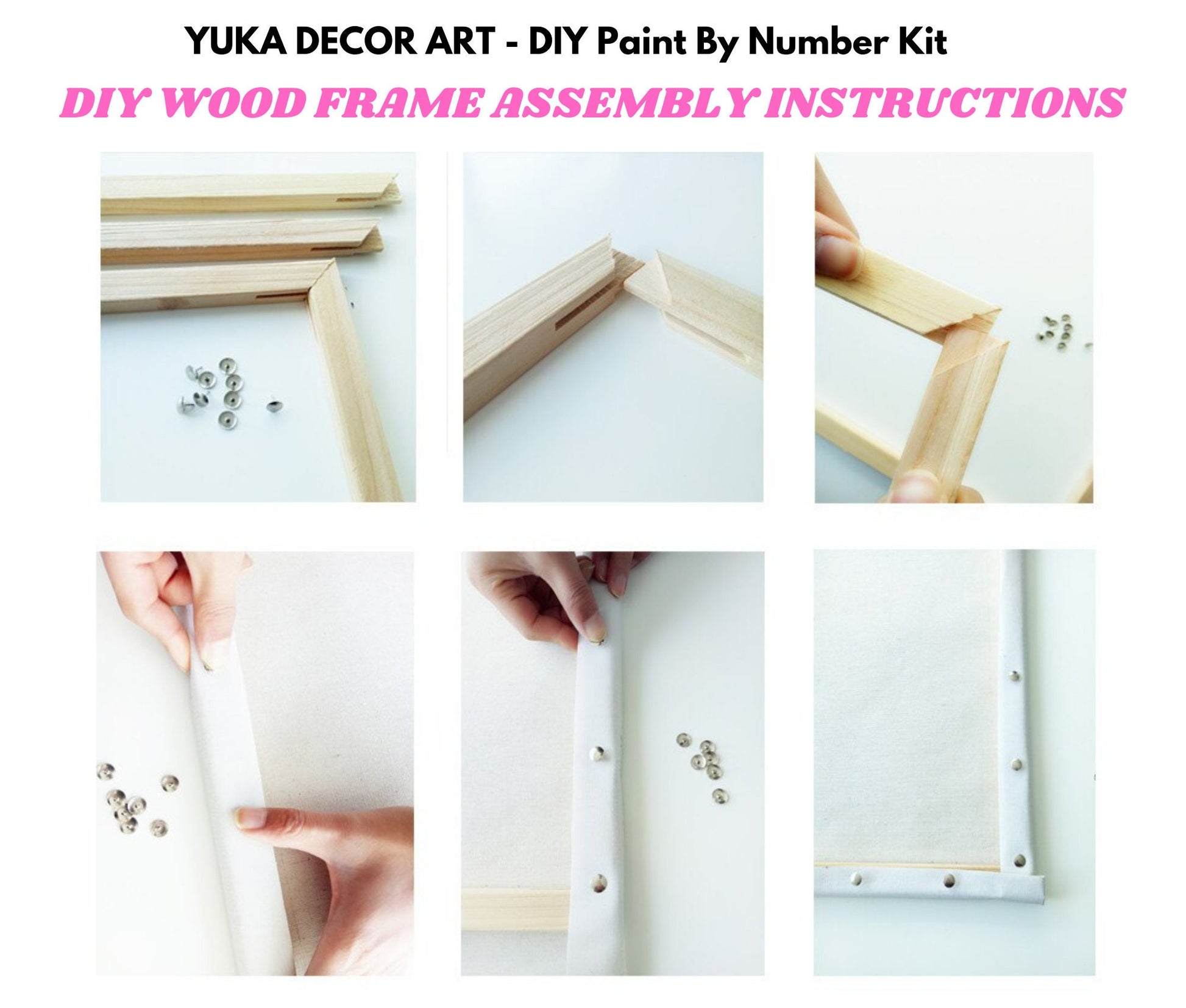 YUKA DECOR ART - DIY Paint By Number Kit

DIY WOOD FRAME ASSEMBLY INSTRUCTIONS