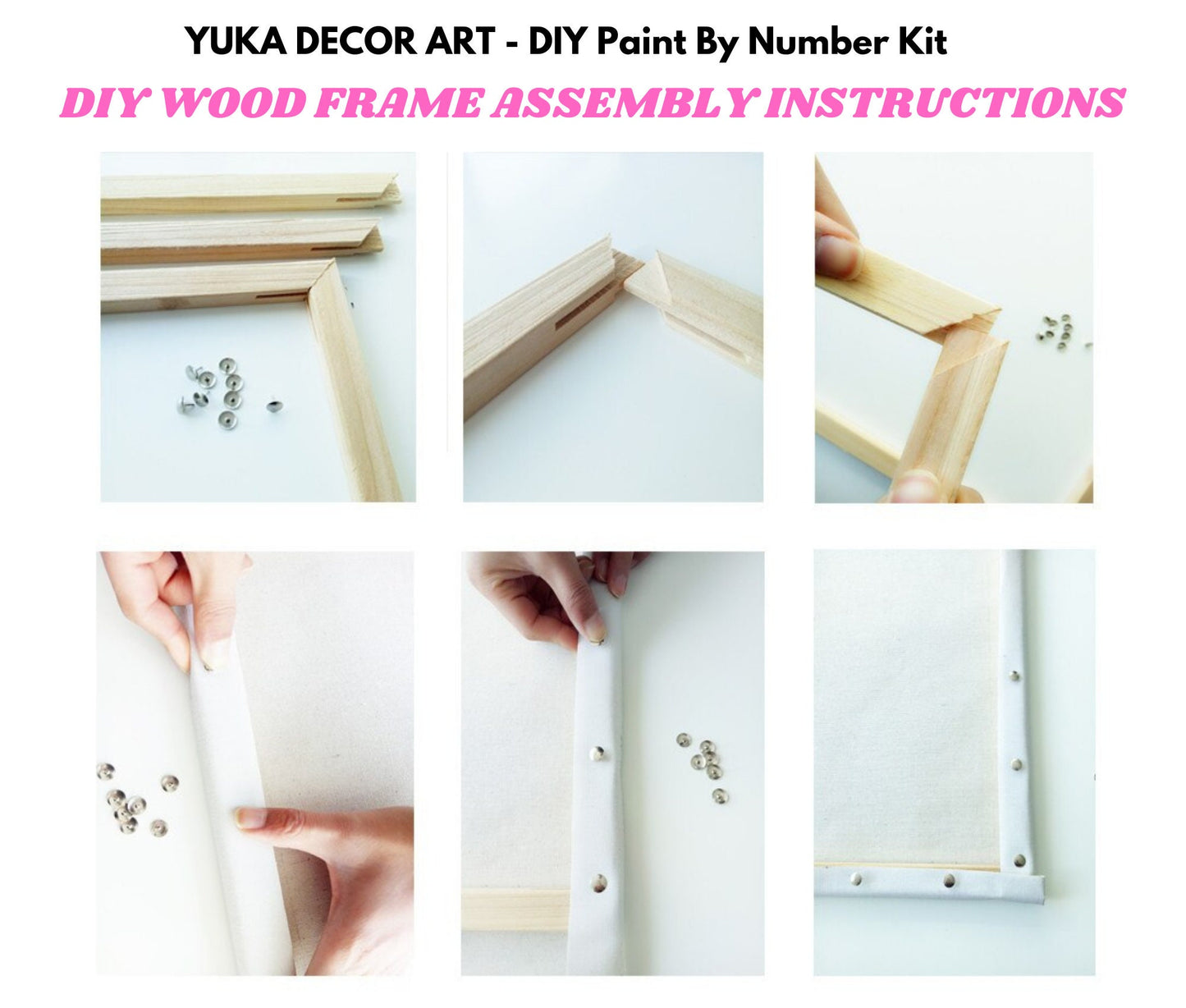 YUKA DECOR ART - DIY Paint By Number Kit

DIY WOOD FRAME ASSEMBLY INSTRUCTIONS