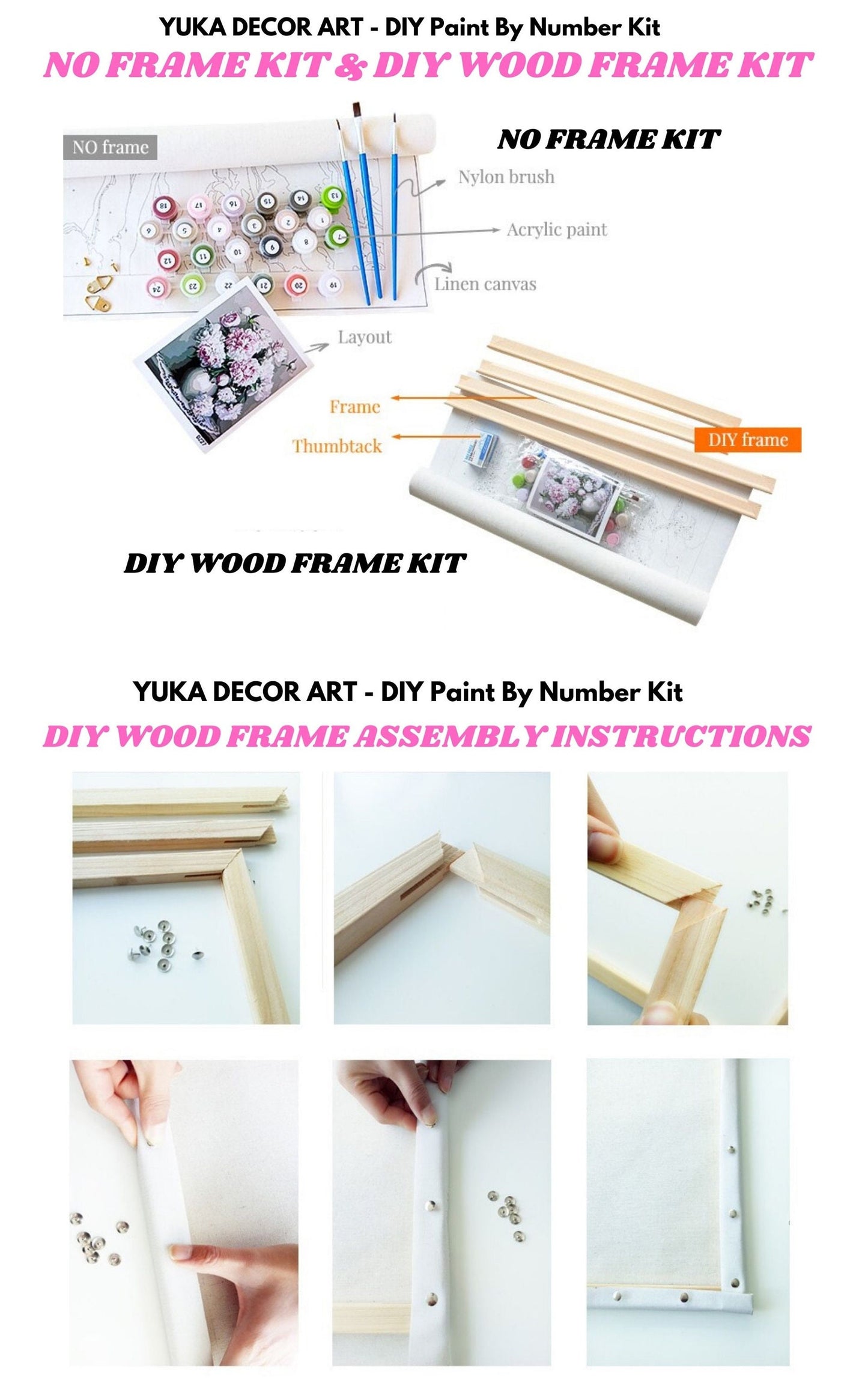 YUKA DECOR ART - DIY Paint By Number Kit
NO FRAME KIT & DIY WOOD FRAME KIT

NO frame

NO FRAME KIT

Nylon brush

Acrylic paint

Linen canvas

Layout

Frame

Thumbtack

DIY frame

DIY WOOD FRAME KIT

YUKA DECOR ART - DIY Paint By Number Kit
DIY WOOD FRAME ASSEMBLY INSTRUCTIONS